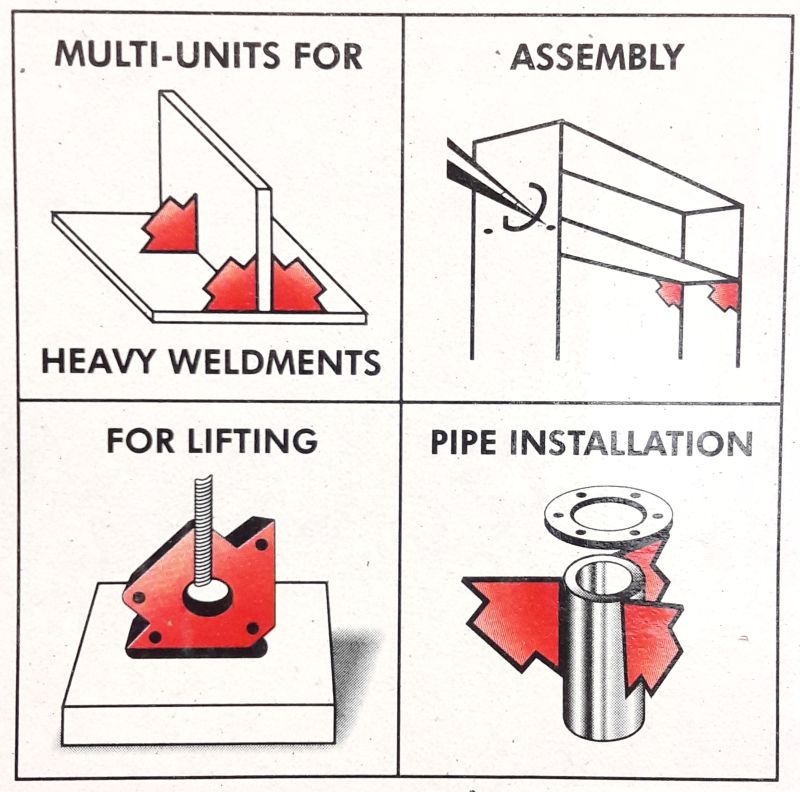 MULTI-UNITS FOR

HEAVY WELDMENTS

ASSEMBLY

FOR LIFTING

PIPE INSTALLATION